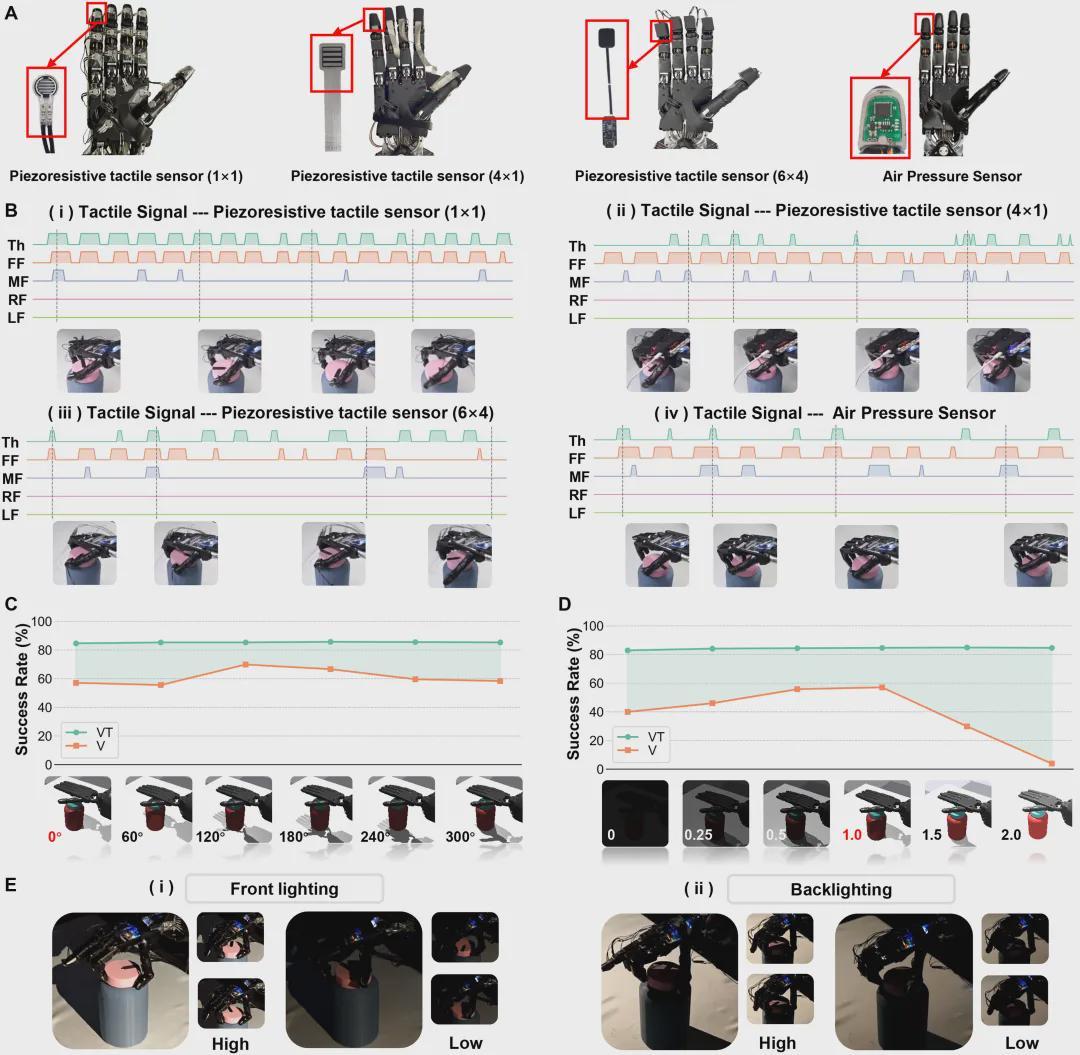 A

Piezoresistive tactile sensor (1×1)

Piezoresistive tactile sensor (4×1)

Piezoresistive tactile sensor (6×4)

Air Pressure Sensor

B

( i ) Tactile Signal --- Piezoresistive tactile sensor (1×1)

Th
FF
MF
RF
LF

( ii ) Tactile Signal --- Piezoresistive tactile sensor (4×1)

Th
FF
MF
RF
LF

( iii ) Tactile Signal --- Piezoresistive tactile sensor (6×4)

Th
FF
MF
RF
LF

( iv ) Tactile Signal --- Air Pressure Sensor

Th
FF
MF
RF
LF

C

Success Rate (%)

100
80
60
40
20
0

VT
V

0° 60° 120° 180° 240° 300°

D

Success Rate (%)

100
80
60
40
20
0

VT
V

0 0.25 0.5 1.0 1.5 2.0

E

( i ) Front lighting

High

Low

( ii ) Backlighting

High

Low